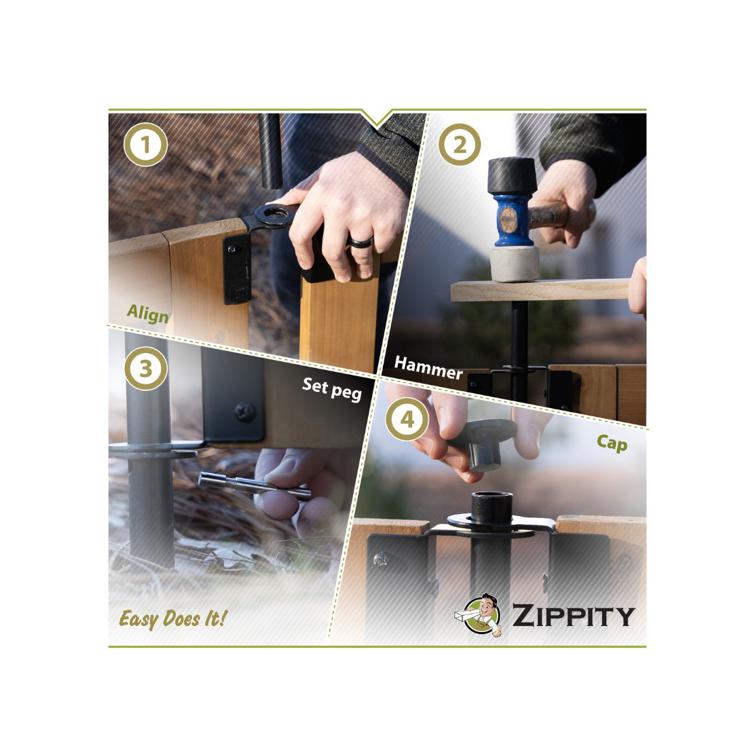 1
Align

2
Hammer

3
Set peg

4
Cap

Easy Does It!

ZIPPITY